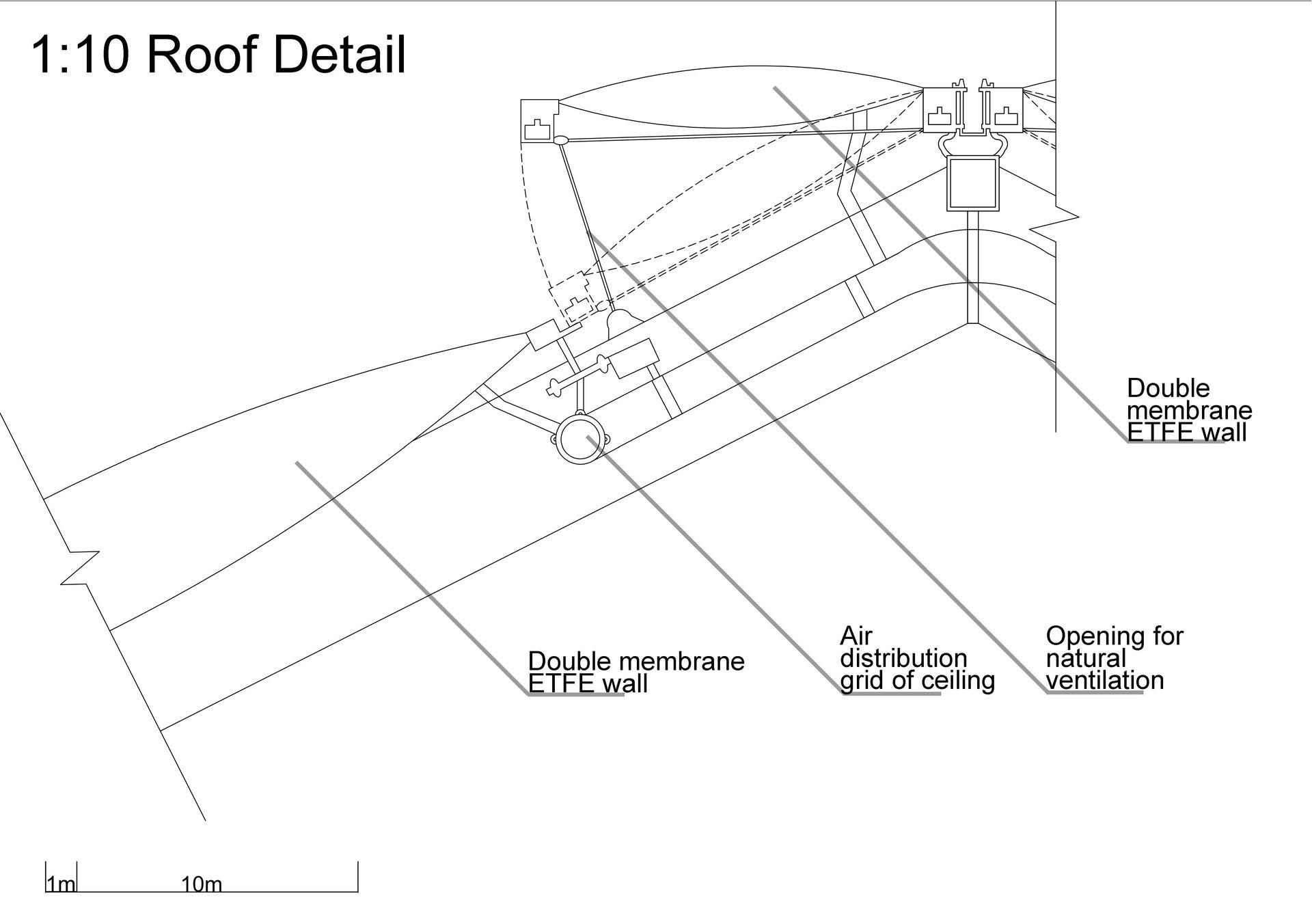 1:10 Roof Detail

Double membrane ETFE wall

Double membrane ETFE wall

Air distribution grid of ceiling

Opening for natural ventilation

1m 10m