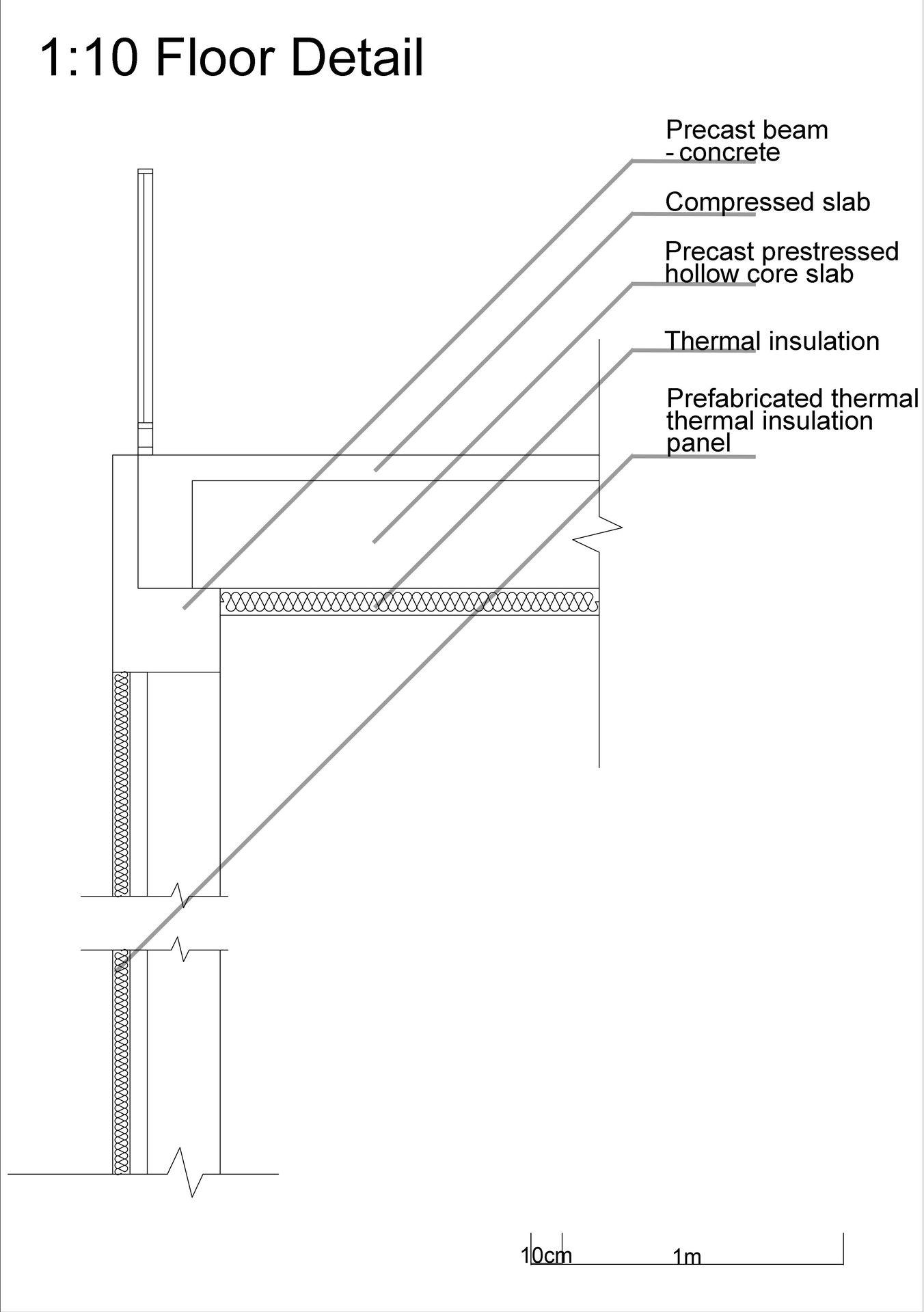 1:10 Floor Detail

Precast beam
- concrete

Compressed slab

Precast prestressed
hollow core slab

Thermal insulation

Prefabricated thermal
thermal insulation
panel

10cm

1m